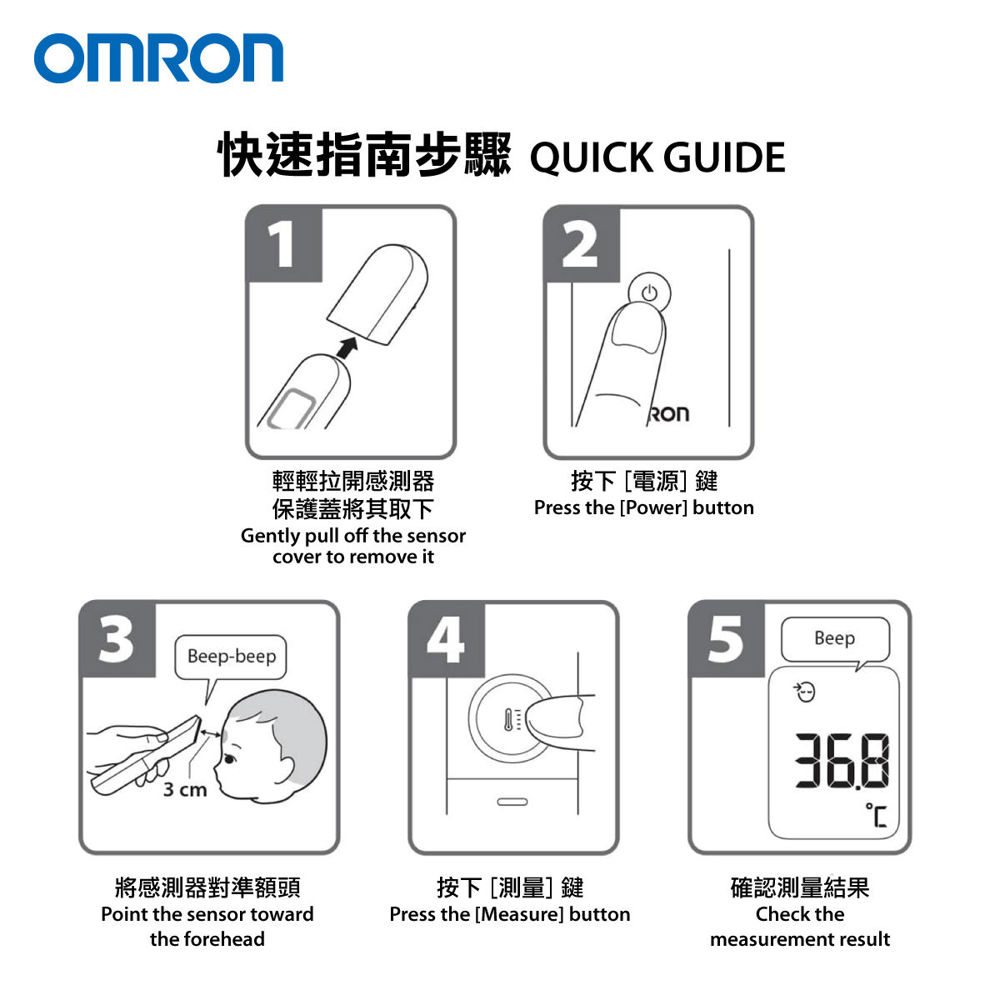 OMRON

快速指南步驟 QUICK GUIDE

1

輕輕拉開感測器保護蓋將其取下
Gently pull off the sensor cover to remove it

2

RON

按下 [電源] 鍵
Press the [Power] button

3

Beep-beep

3 cm

將感測器對準額頭
Point the sensor toward the forehead

4

按下 [測量] 鍵
Press the [Measure] button

5

Beep

36.8

℃

確認測量結果
Check the measurement result